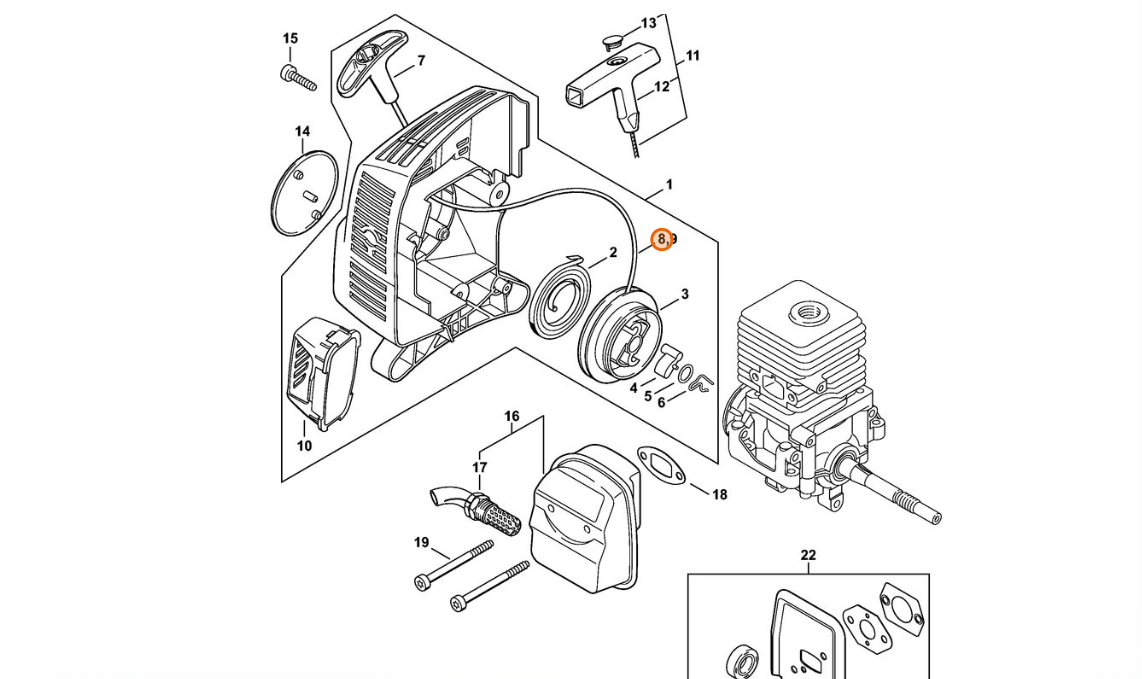 15
7
13
11
12
14
1
8,9
2
3
4
5
6
10
16
17
18
19
22